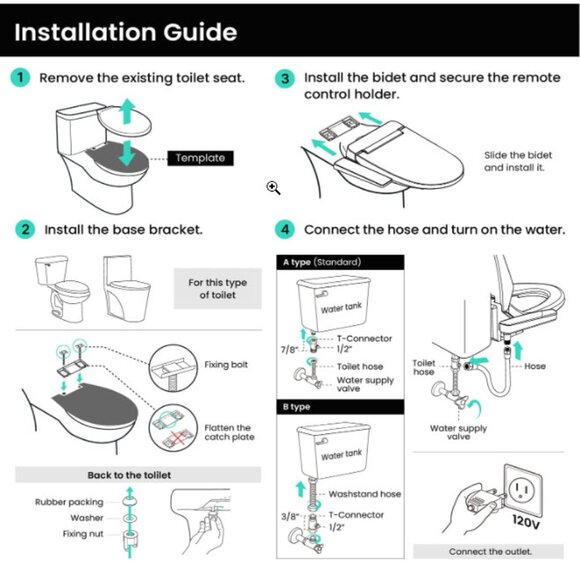 Installation Guide

1 Remove the existing toilet seat.

Template

2 Install the base bracket.

For this type of toilet

Fixing bolt

Flatten the catch plate

Back to the tolilet

Rubber packing
Washer
Fixing nut

3 Install the bidet and secure the remote control holder.

Slide the bidet and install it.

4 Connect the hose and turn on the water.

A type (Standard)

Water tank

7/8" T-Connector
1/2"
Toilet hose
Water supply valve

B type

Water tank

Washstand hose
3/8" T-Connector
1/2"

Toilet hose
Hose
Water supply valve

120V

Connect the outlet.